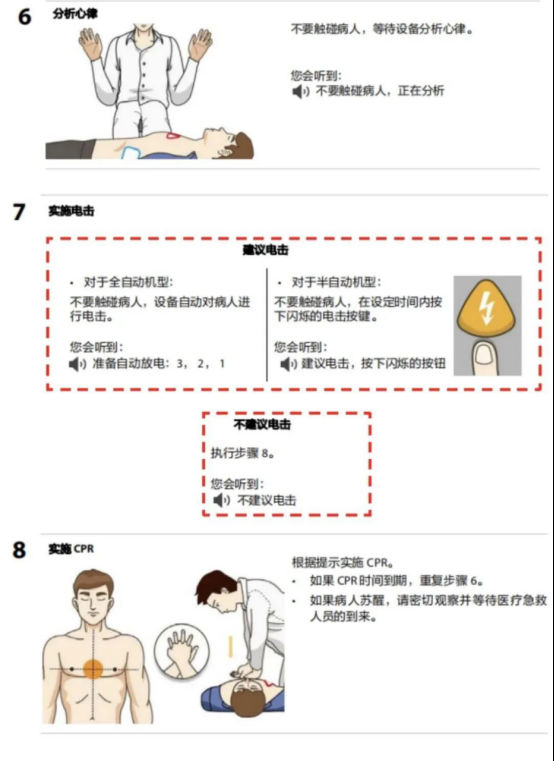 6 分析心律

不要触碰病人，等待设备分析心律。

您会听到：
不要触碰病人，正在分析

7 实施电击

建议电击

• 对于全自动机型：
不要触碰病人，设备自动对病人进行电击。

您会听到：
准备自动放电：3，2，1

• 对于半自动机型：
不要触碰病人，在设定时间内按下闪烁的电击按键。

您会听到：
建议电击，按下闪烁的按钮

不建议电击

执行步骤 8。

您会听到：
不建议电击

8 实施 CPR

根据提示实施 CPR。
• 如果 CPR 时间到期，重复步骤 6。
• 如果病人苏醒，请密切观察并等待医疗急救人员的到来。