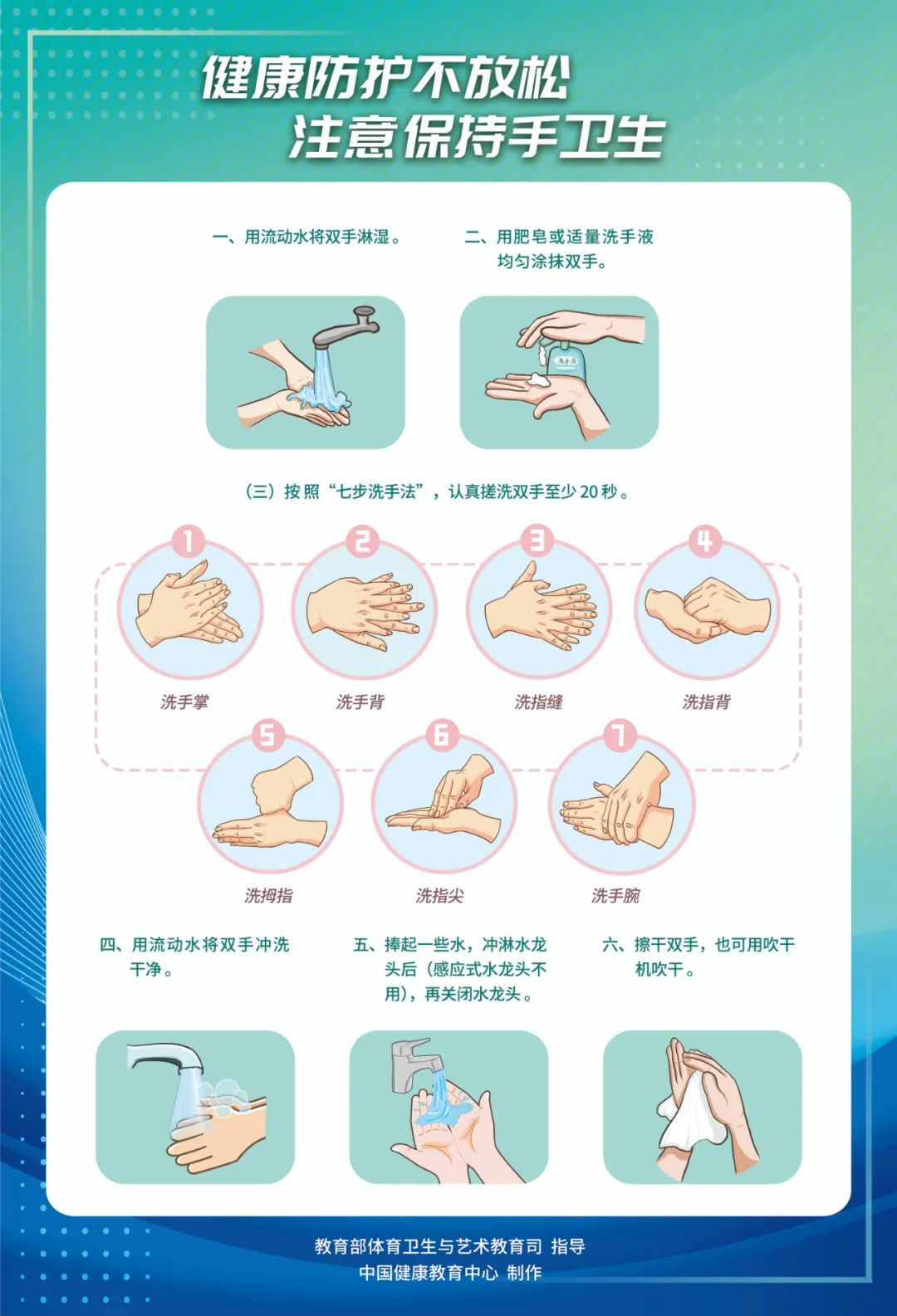 健康防护不放松
注意保持手卫生

一、用流动水将双手淋湿。

二、用肥皂或适量洗手液均匀涂抹双手。

洗手液

（三）按照“七步洗手法”，认真搓洗双手至少 20 秒。

1
洗手掌

2
洗手背

3
洗指缝

4
洗指背

5
洗拇指

6
洗指尖

7
洗手腕

四、用流动水将双手冲洗干净。

五、捧起一些水，冲淋水龙头后（感应式水龙头不用），再关闭水龙头。

六、擦干双手，也可用吹干机吹干。

教育部体育卫生与艺术教育司 指导
中国健康教育中心 制作